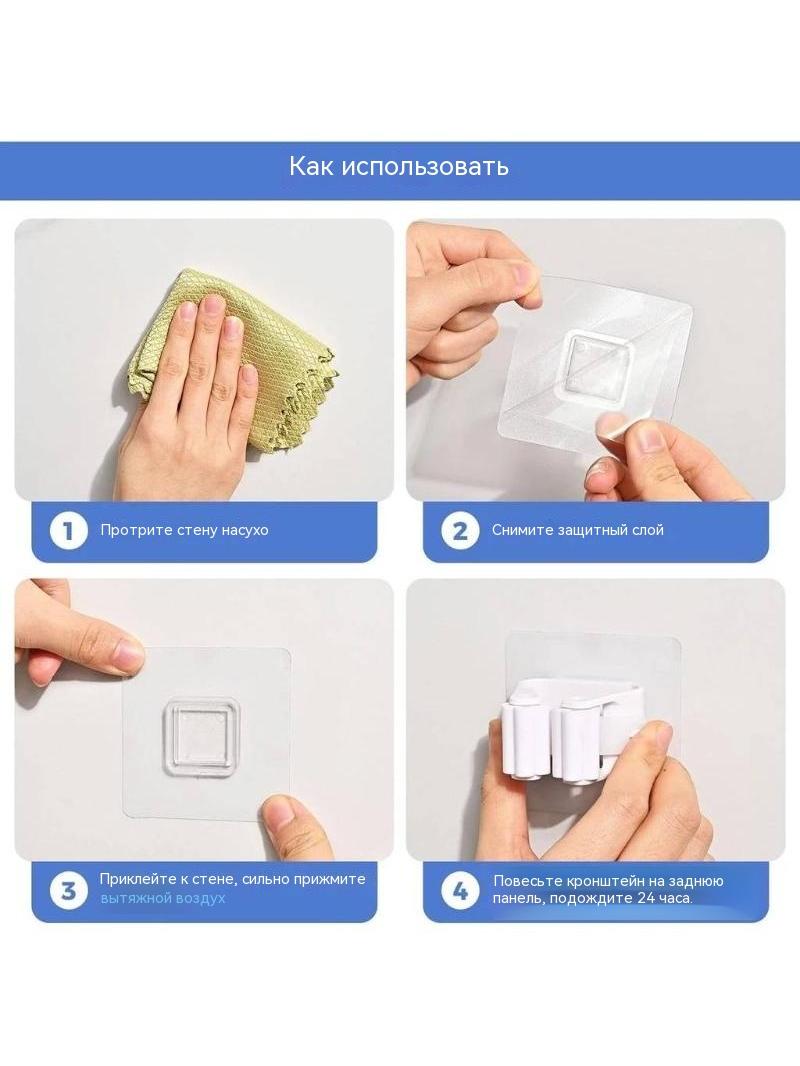 Как использовать

1 Протрите стену насухо

2 Снимите защитный слой

3 Приклейте к стене, сильно прижмите вытяжной воздух

4 Повесьте кронштейн на заднюю панель, подождите 24 часа.