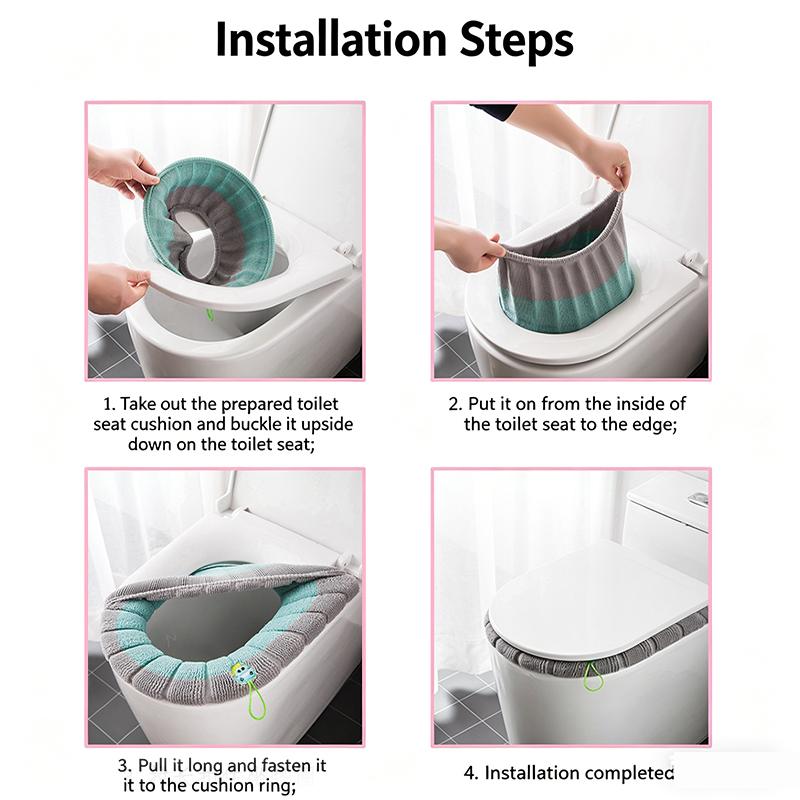 Installation Steps

1. Take out the prepared toilet seat cushion and buckle it upside down on the toilet seat;

2. Put it on from the inside of the toilet seat to the edge;

3. Pull it long and fasten it it to the cushion ring;

4. Installation completed