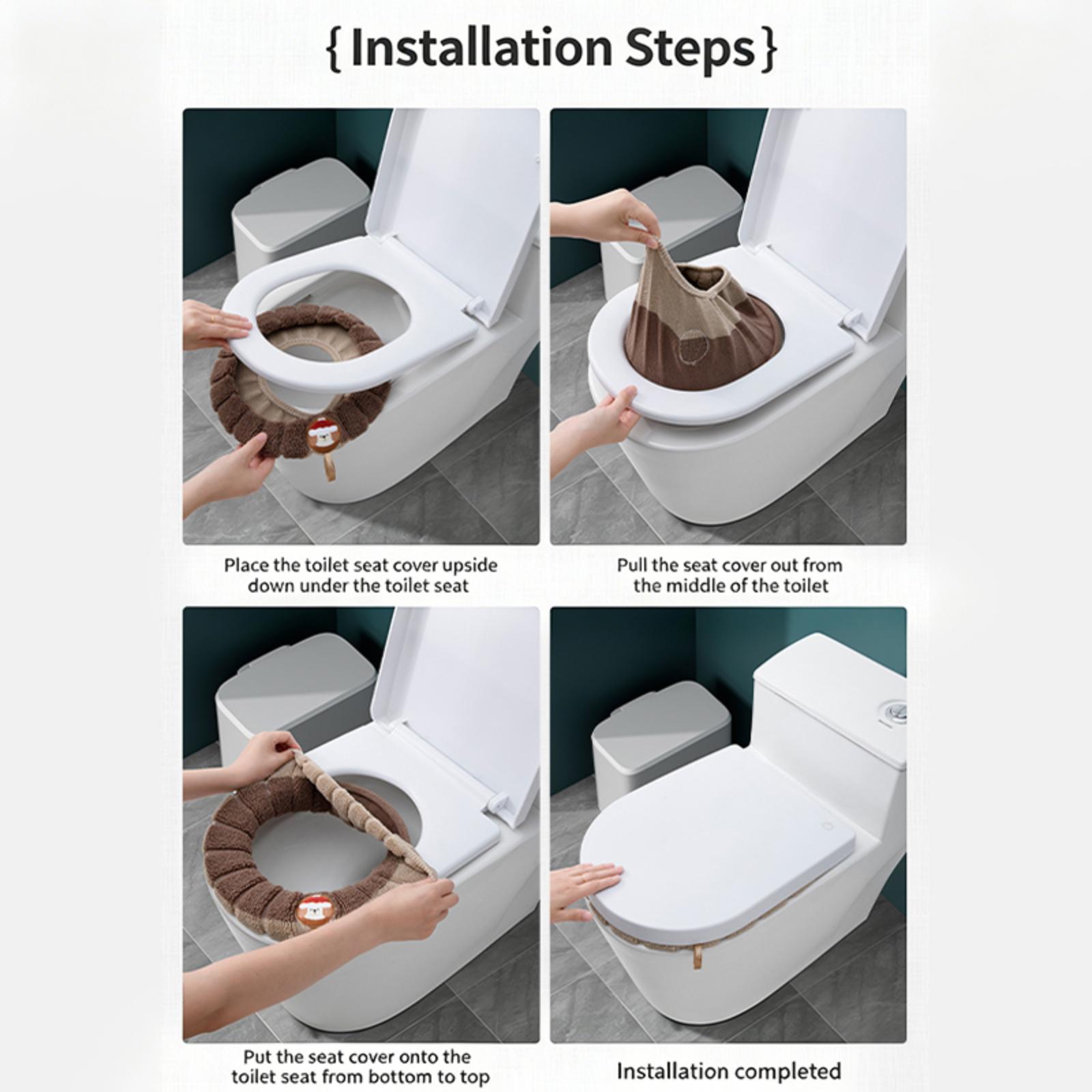 {Installation Steps}

Place the toilet seat cover upside down under the toilet seat

Pull the seat cover out from the middle of the toilet

Put the seat cover onto the toilet seat from bottom to top

Installation completed