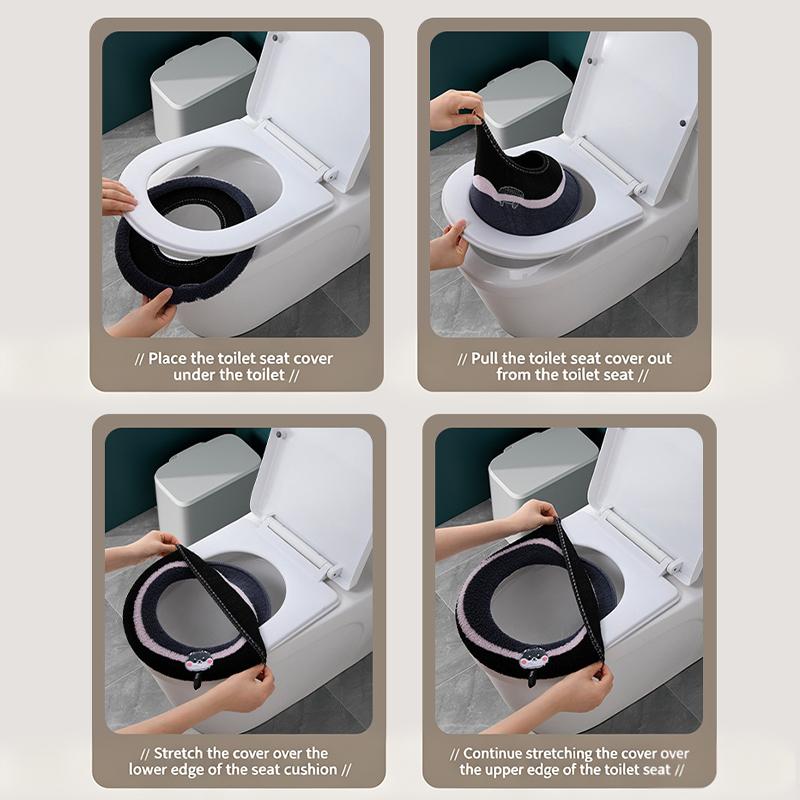 // Place the toilet seat cover under the toilet //

// Pull the toilet seat cover out from the toilet seat //

// Stretch the cover over the lower edge of the seat cushion //

// Continue stretching the cover over the upper edge of the toilet seat //