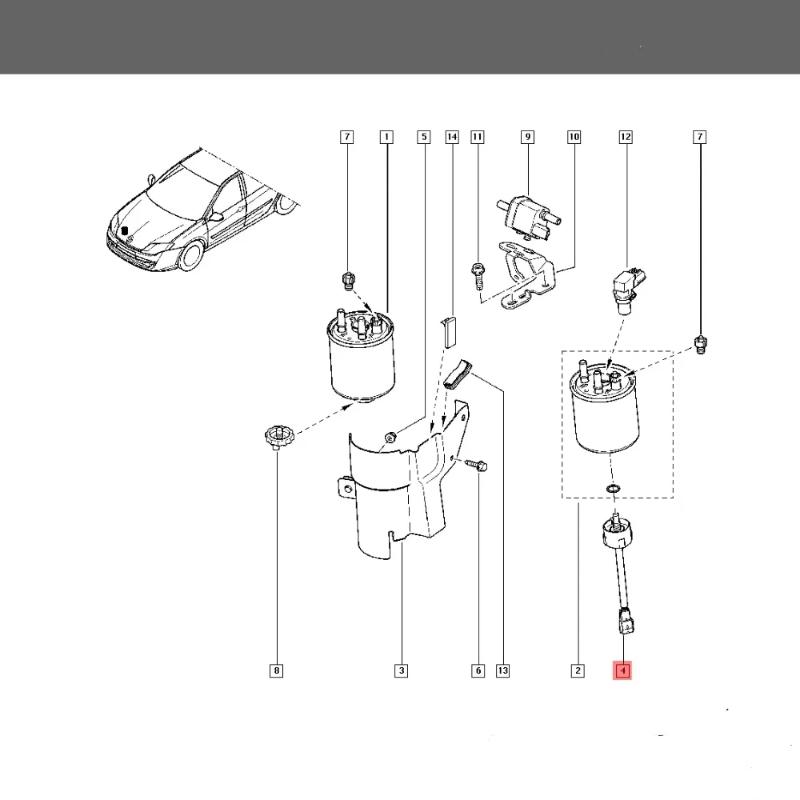 7
1
5
14
11
9
10
12
7
8
3
6
13
2
4