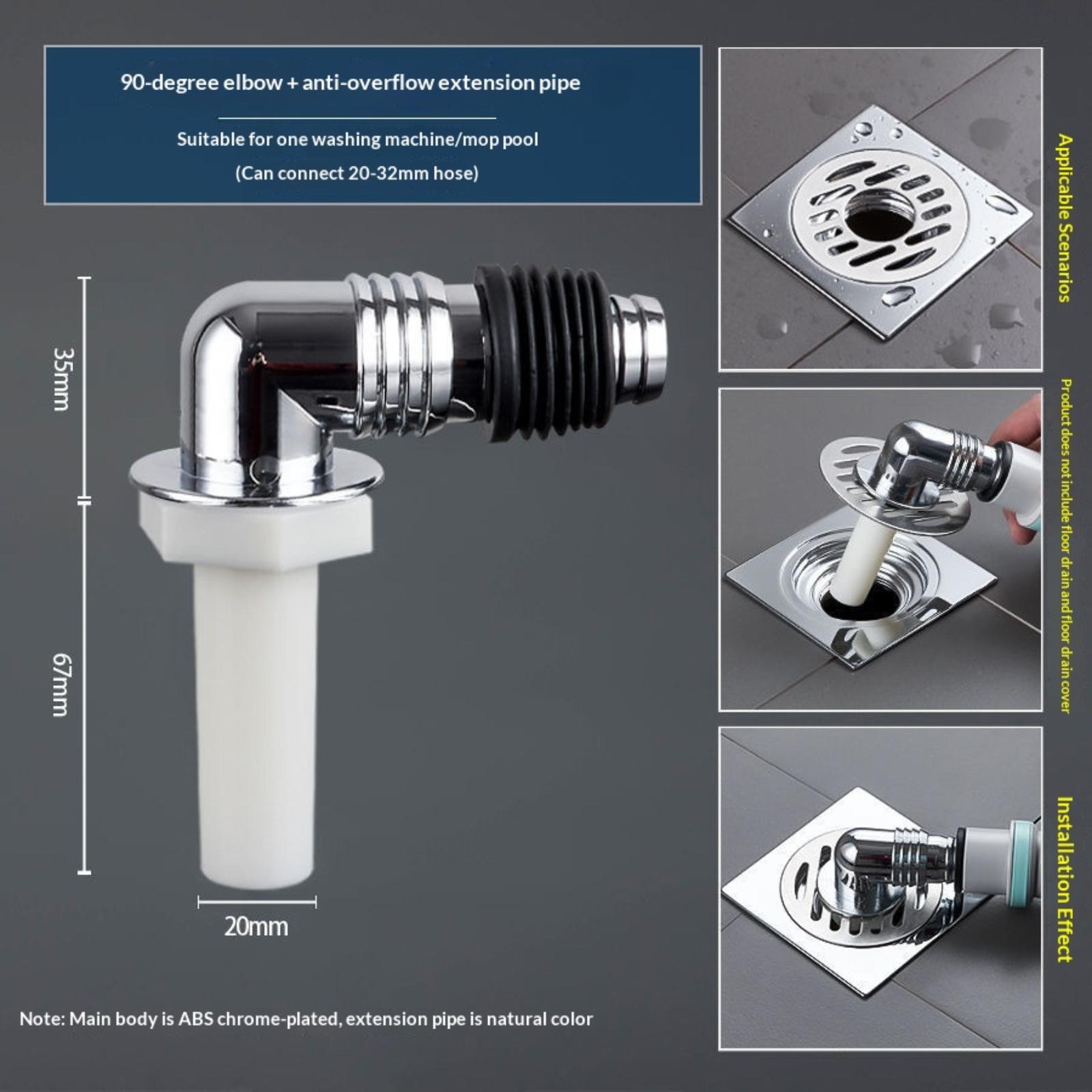 90-degree elbow + anti-overflow extension pipe

Suitable for one washing machine/mop pool

(Can connect 20-32mm hose)

35mm

67mm

20mm

Note: Main body is ABS chrome-plated, extension pipe is natural color

Applicable Scenarios

Product does not include floor drain and floor drain cover

Installation Effect