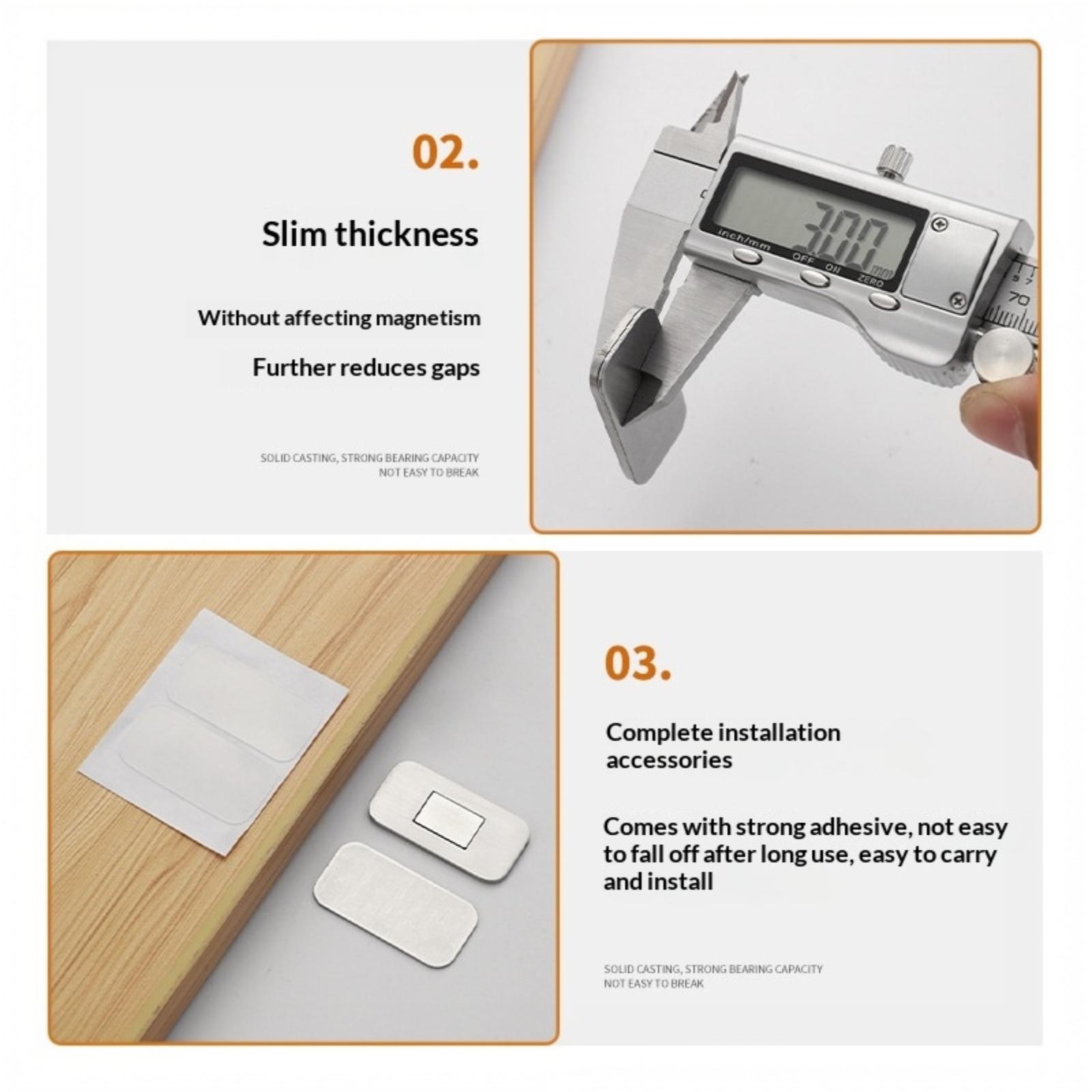 02.

Slim thickness

Without affecting magnetism

Further reduces gaps

SOLID CASTING, STRONG BEARING CAPACITY
NOT EASY TO BREAK

inch/mm OFF ON ZERO

3.00 mm

70

03.

Complete installation accessories

Comes with strong adhesive, not easy to fall off after long use, easy to carry and install

SOLID CASTING, STRONG BEARING CAPACITY
NOT EASY TO BREAK