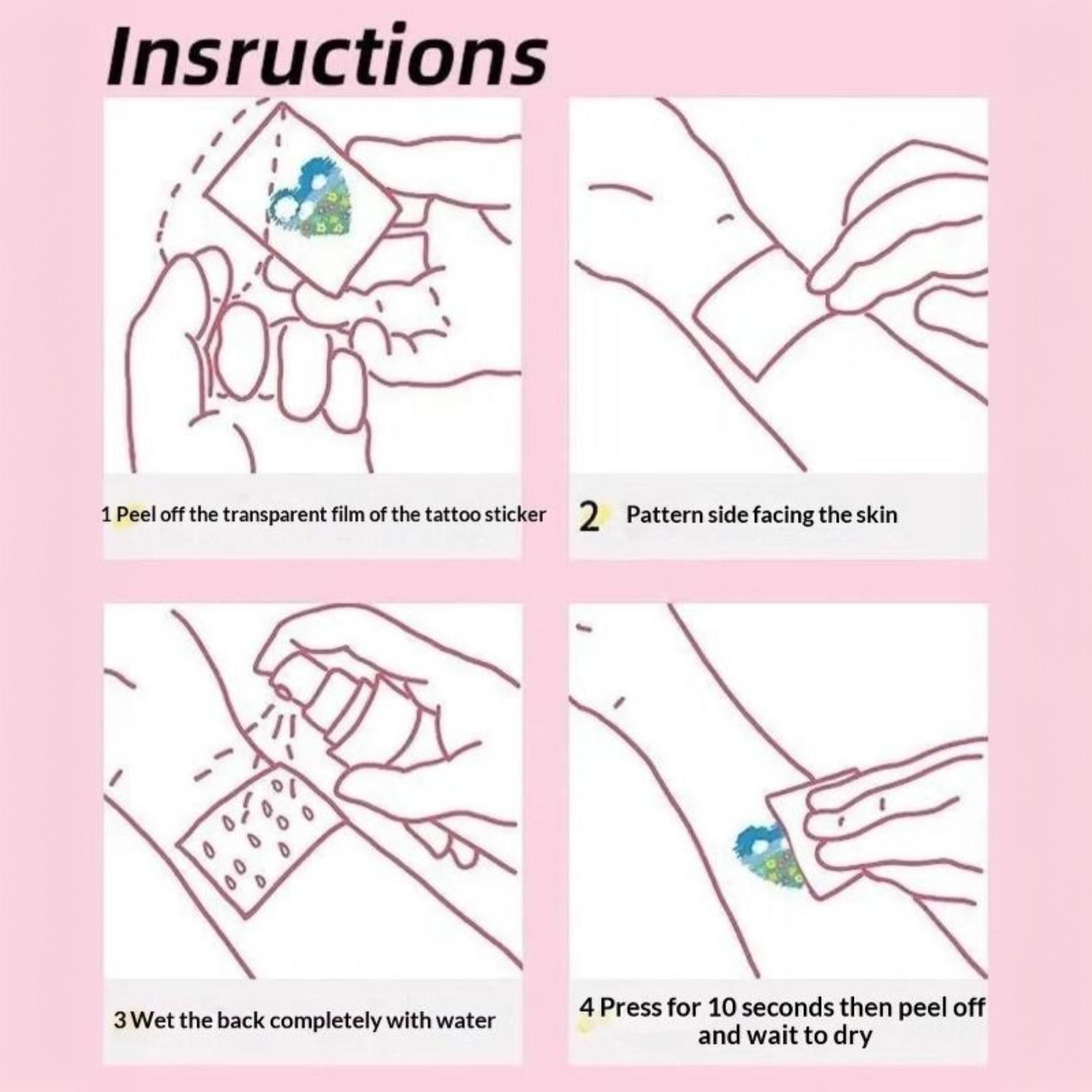 Insructions

1 Peel off the transparent film of the tattoo sticker

2 Pattern side facing the skin

3 Wet the back completely with water

4 Press for 10 seconds then peel off and wait to dry