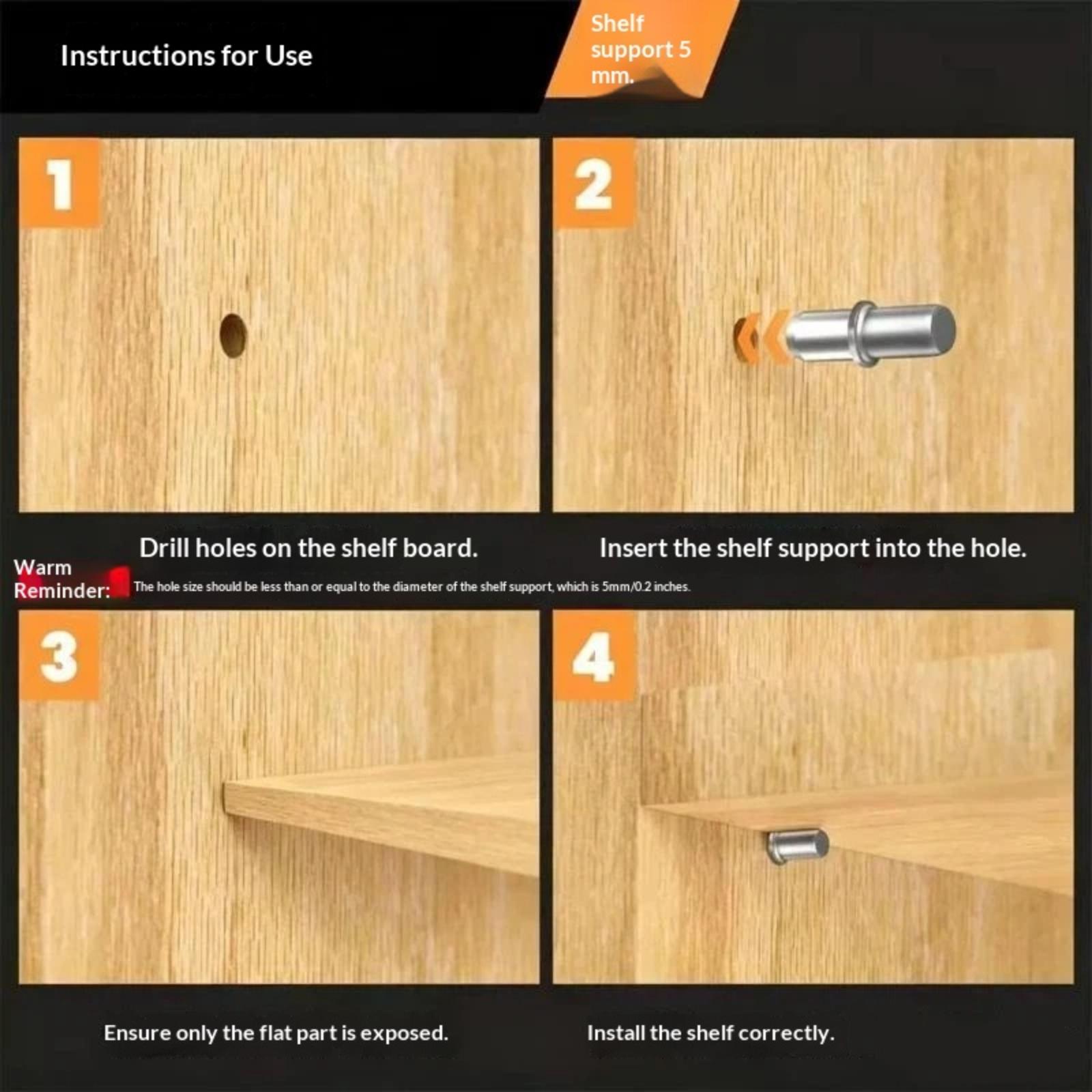 Instructions for Use

Shelf support 5 mm.

1

2

Drill holes on the shelf board.

Insert the shelf support into the hole.

Warm Reminder:

The hole size should be less than or equal to the diameter of the shelf support, which is 5mm/0.2 inches.

3

4

Ensure only the flat part is exposed.

Install the shelf correctly.