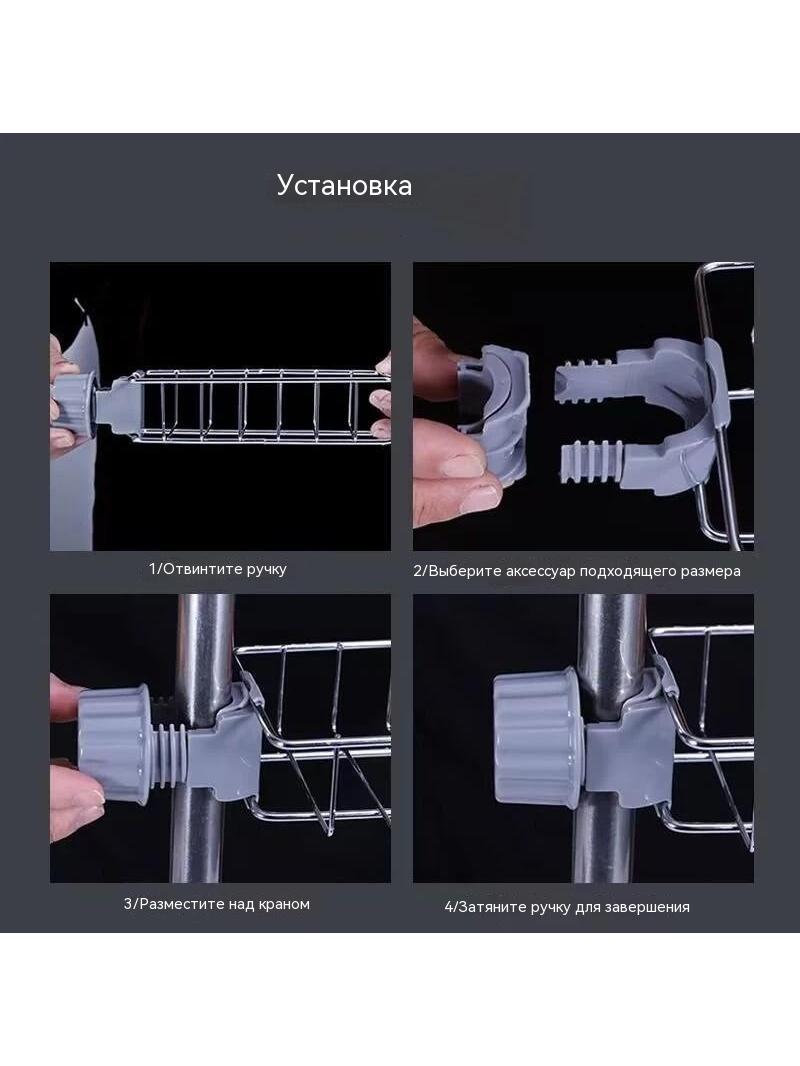 Установка

1/Отвинтите ручку

2/Выберите аксессуар подходящего размера

3/Разместите над краном

4/Затяните ручку для завершения