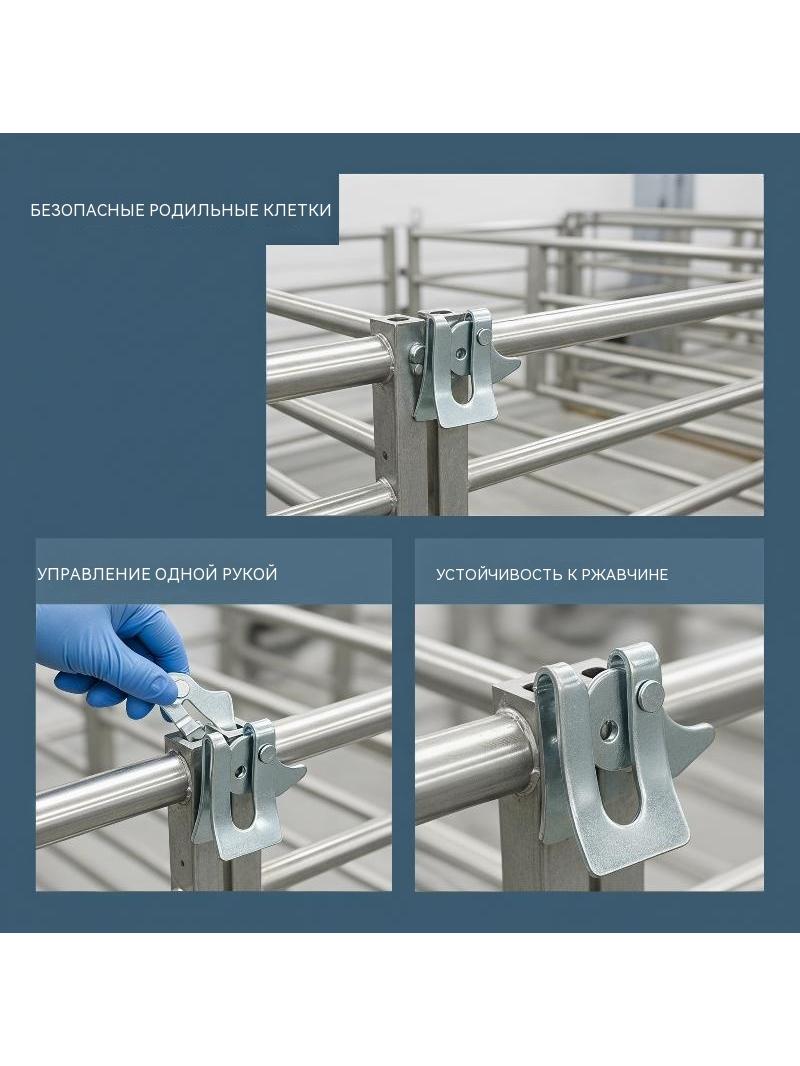 БЕЗОПАСНЫЕ РОДИЛЬНЫЕ КЛЕТКИ

УПРАВЛЕНИЕ ОДНОЙ РУКОЙ

УСТОЙЧИВОСТЬ К РЖАВЧИНЕ