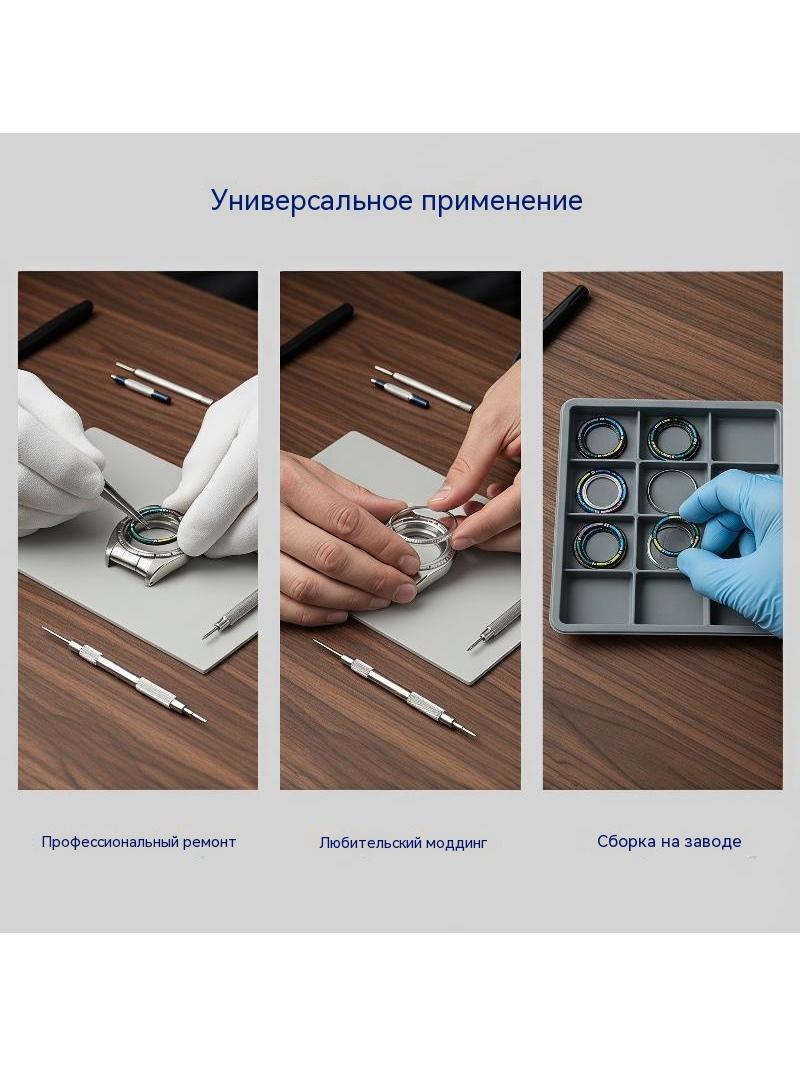 Универсальное применение

Профессиональный ремонт

Любительский моддинг

Сборка на заводе