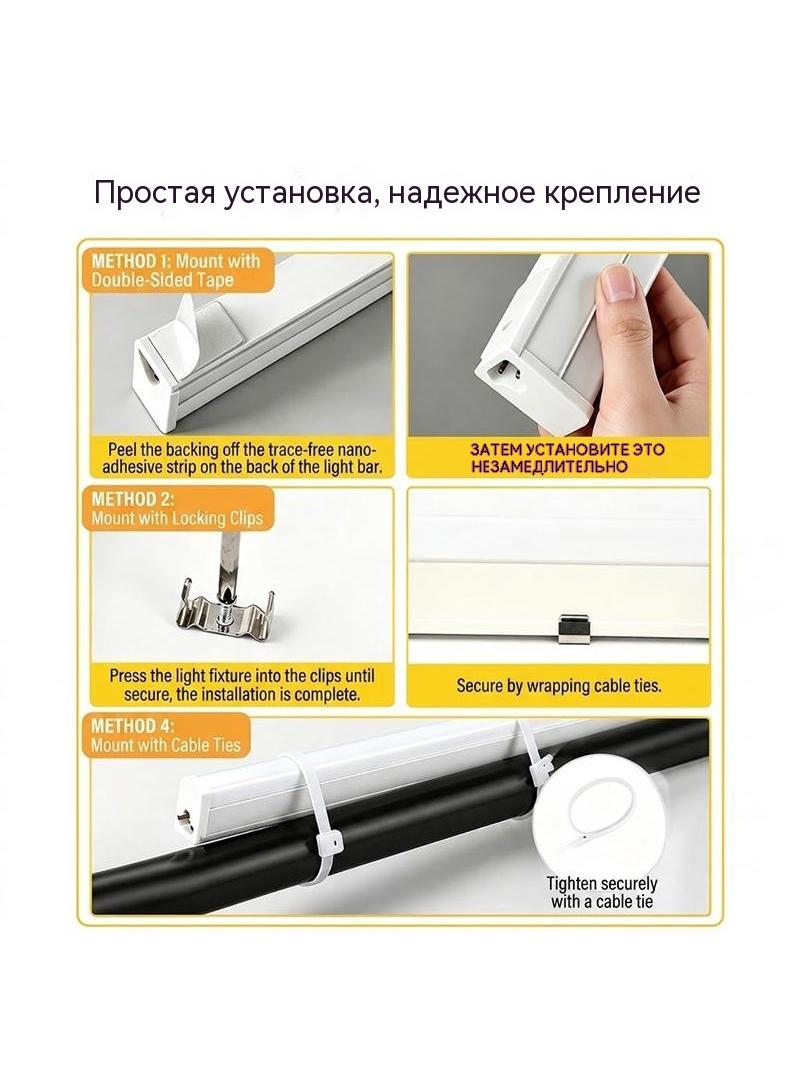 Простая установка, надежное крепление

METHOD 1: Mount with Double-Sided Tape

Peel the backing off the trace-free nano-adhesive strip on the back of the light bar.

ЗАТЕМ УСТАНОВИТЕ ЭТО НЕЗАМЕДЛИТЕЛЬНО

METHOD 2: Mount with Locking Clips

Press the light fixture into the clips until secure, the installation is complete.

Secure by wrapping cable ties.

METHOD 4: Mount with Cable Ties

Tighten securely with a cable tie