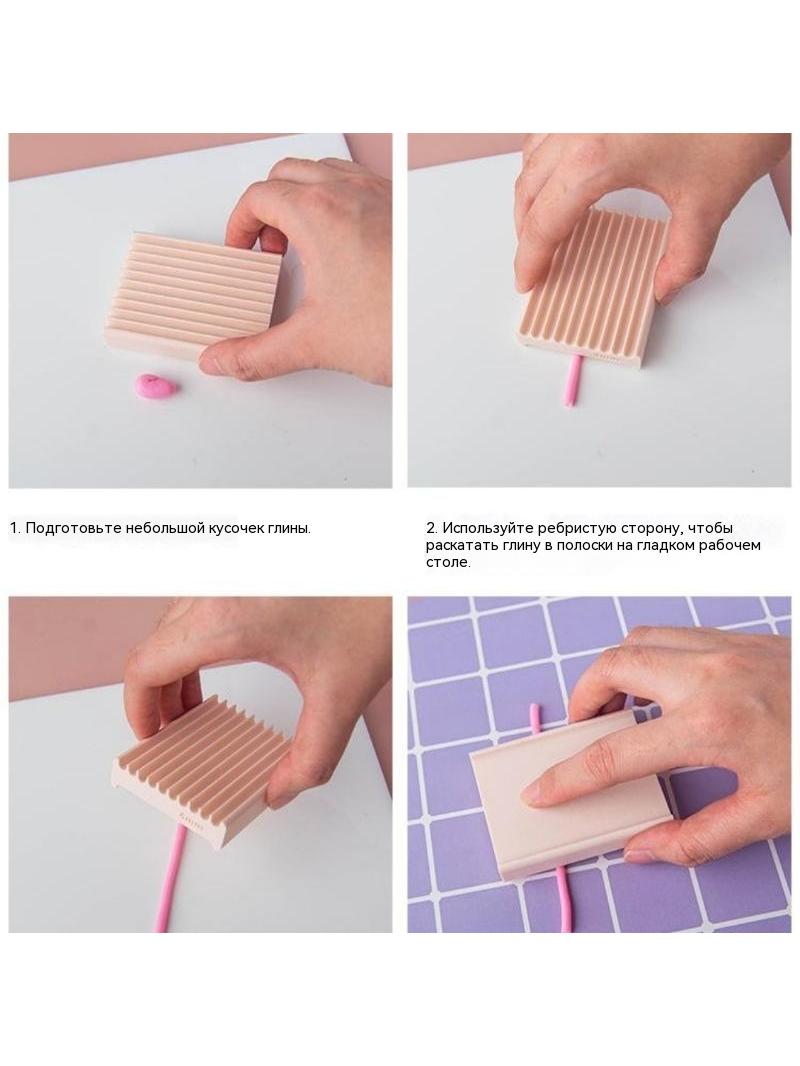 1. Подготовьте небольшой кусочек глины.

2. Используйте ребристую сторону, чтобы раскатать глину в полоски на гладком рабочем столе.