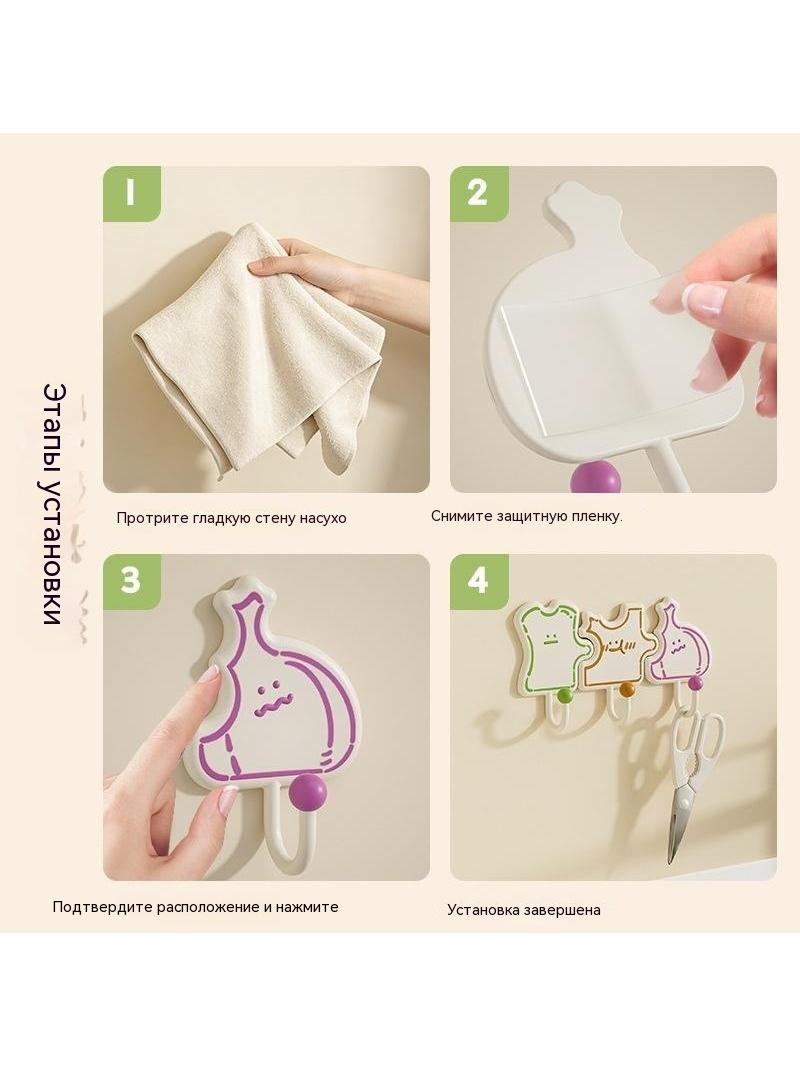 Этапы установки

1

Протрите гладкую стену насухо

2

Снимите защитную пленку.

3

Подтвердите расположение и нажмите

4

Установка завершена