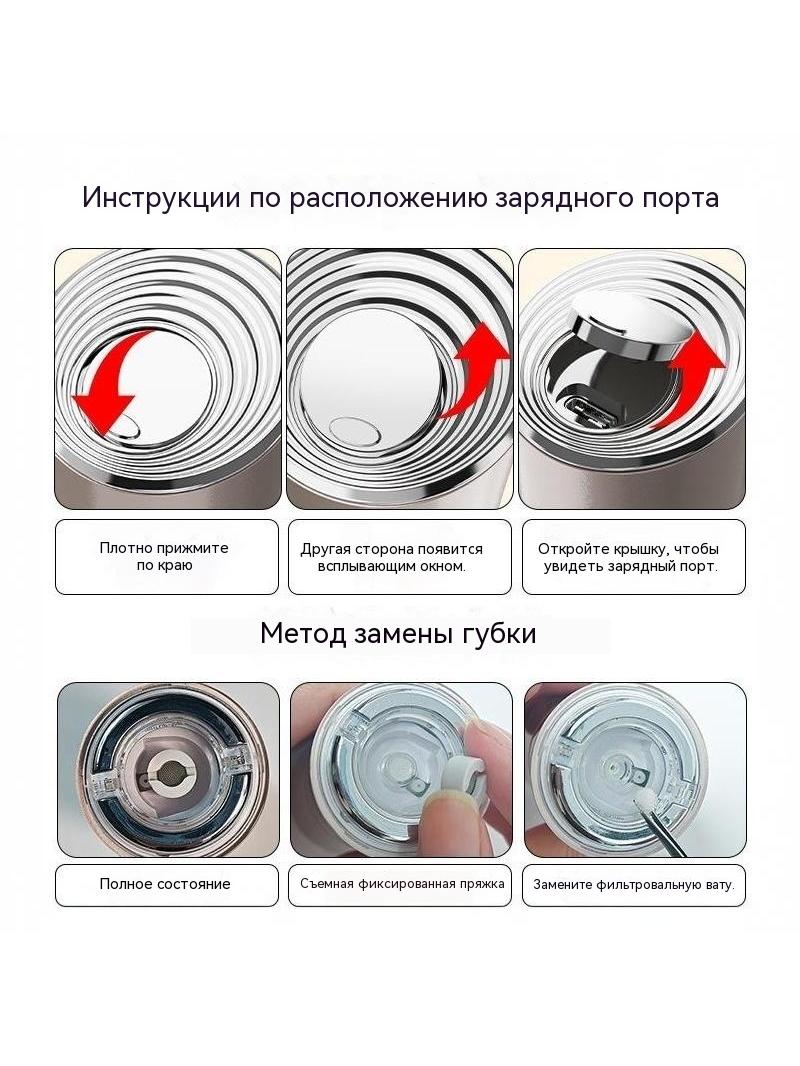 Инструкции по расположению зарядного порта

Плотно прижмите по краю

Другая сторона появится всплывающим окном.

Откройте крышку, чтобы увидеть зарядный порт.

Метод замены губки

Полное состояние

Съемная фиксированная пряжка

Замените фильтровальную вату.