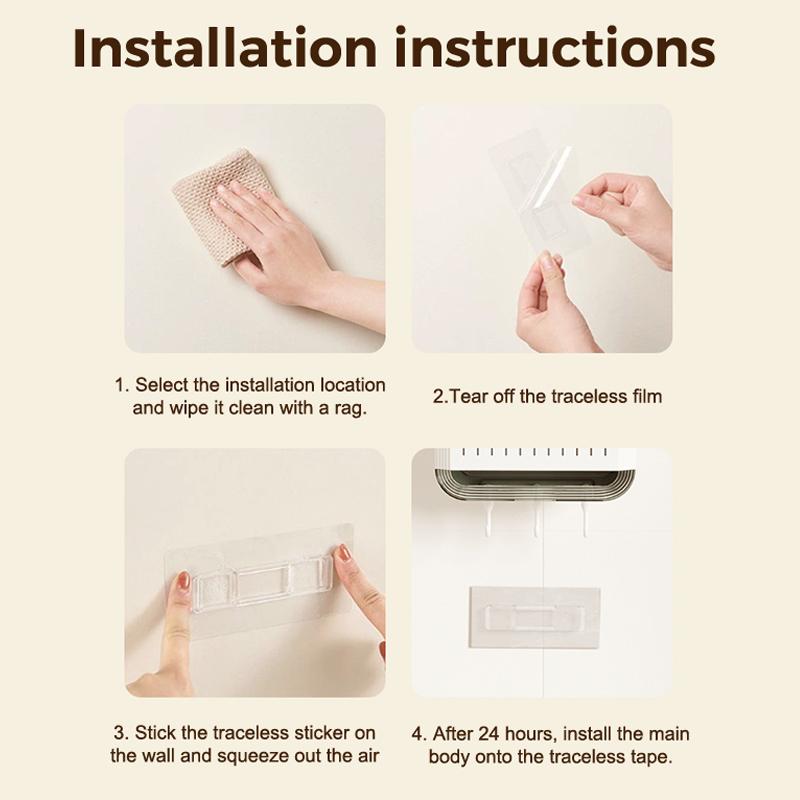 Installation instructions

1. Select the installation location and wipe it clean with a rag.

2.Tear off the traceless film

3. Stick the traceless sticker on the wall and squeeze out the air

4. After 24 hours, install the main body onto the traceless tape.