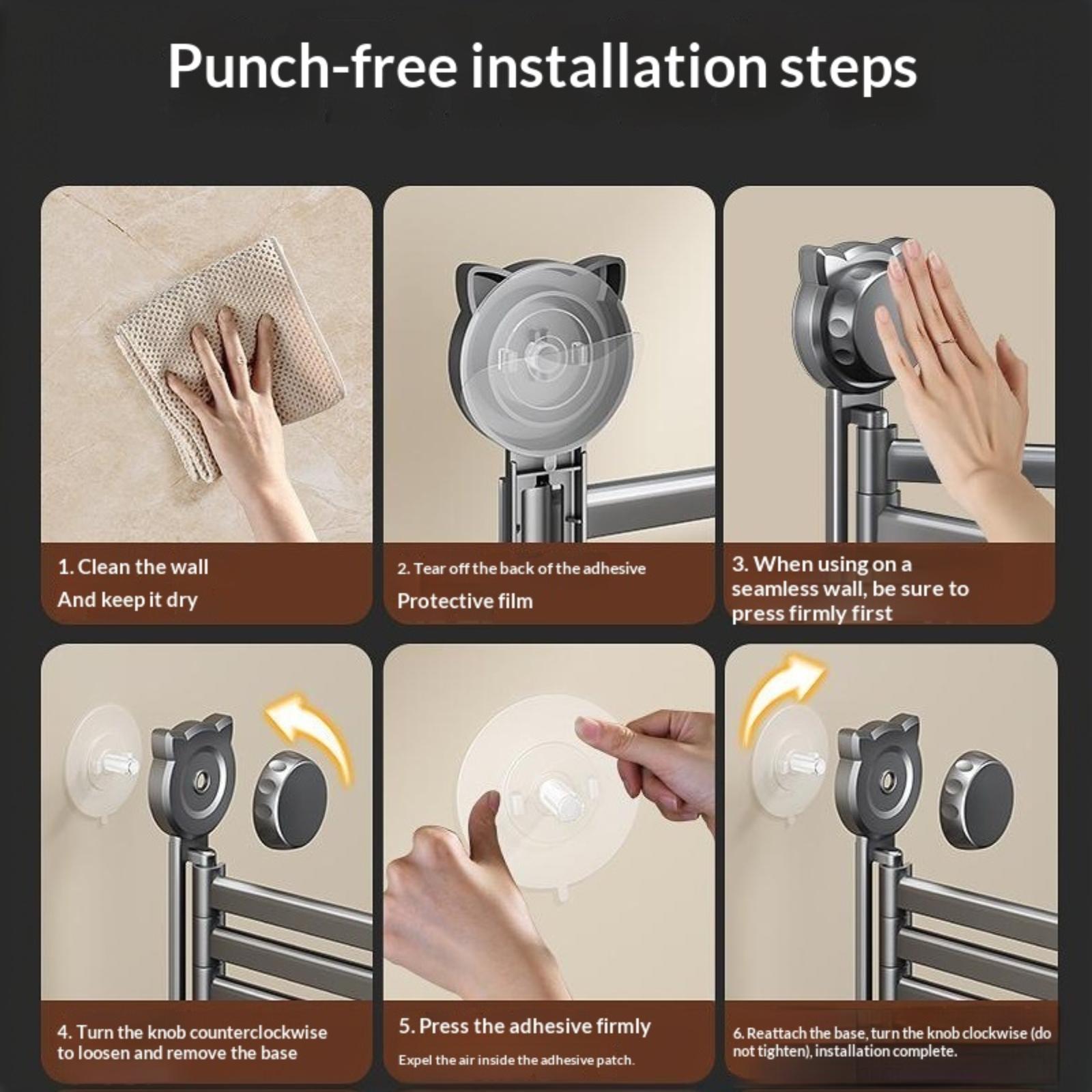 Punch-free installation steps

1. Clean the wall

And keep it dry

2. Tear off the back of the adhesive

Protective film

3. When using on a seamless wall, be sure to press firmly first

4. Turn the knob counterclockwise to loosen and remove the base

5. Press the adhesive firmly

Expel the air inside the adhesive patch.

6. Reattach the base, turn the knob clockwise (do not tighten), installation complete.