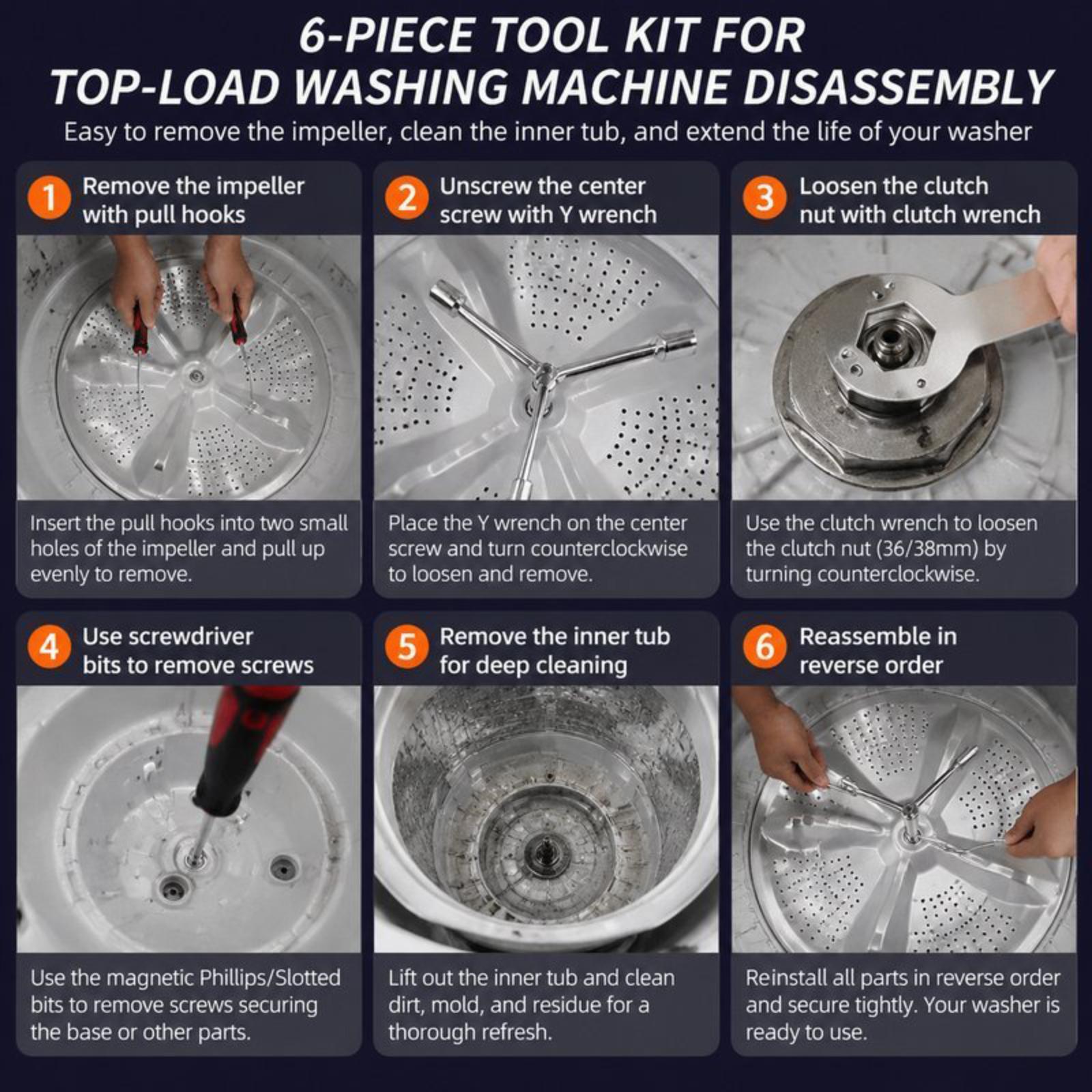 6-PIECE TOOL KIT FOR
TOP-LOAD WASHING MACHINE DISASSEMBLY

Easy to remove the impeller, clean the inner tub, and extend the life of your washer

1 Remove the impeller with pull hooks

Insert the pull hooks into two small holes of the impeller and pull up evenly to remove.

2 Unscrew the center screw with Y wrench

Place the Y wrench on the center screw and turn counterclockwise to loosen and remove.

3 Loosen the clutch nut with clutch wrench

Use the clutch wrench to loosen the clutch nut (36/38mm) by turning counterclockwise.

4 Use screwdriver bits to remove screws

Use the magnetic Phillips/Slotted bits to remove screws securing the base or other parts.

5 Remove the inner tub for deep cleaning

Lift out the inner tub and clean dirt, mold, and residue for a thorough refresh.

6 Reassemble in reverse order

Reinstall all parts in reverse order and secure tightly. Your washer is ready to use.