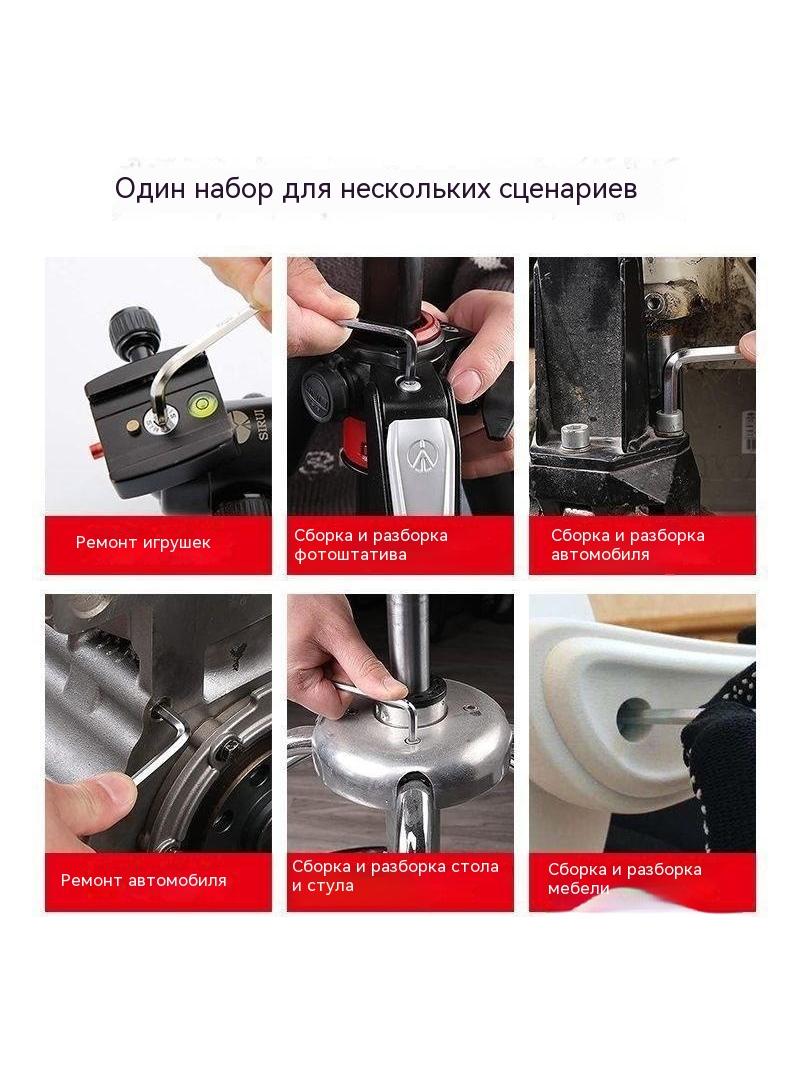 Один набор для нескольких сценариев

SIRUI

Ремонт игрушек

Сборка и разборка фотоштатива

Сборка и разборка автомобиля

Ремонт автомобиля

Сборка и разборка стола и стула

Сборка и разборка мебели