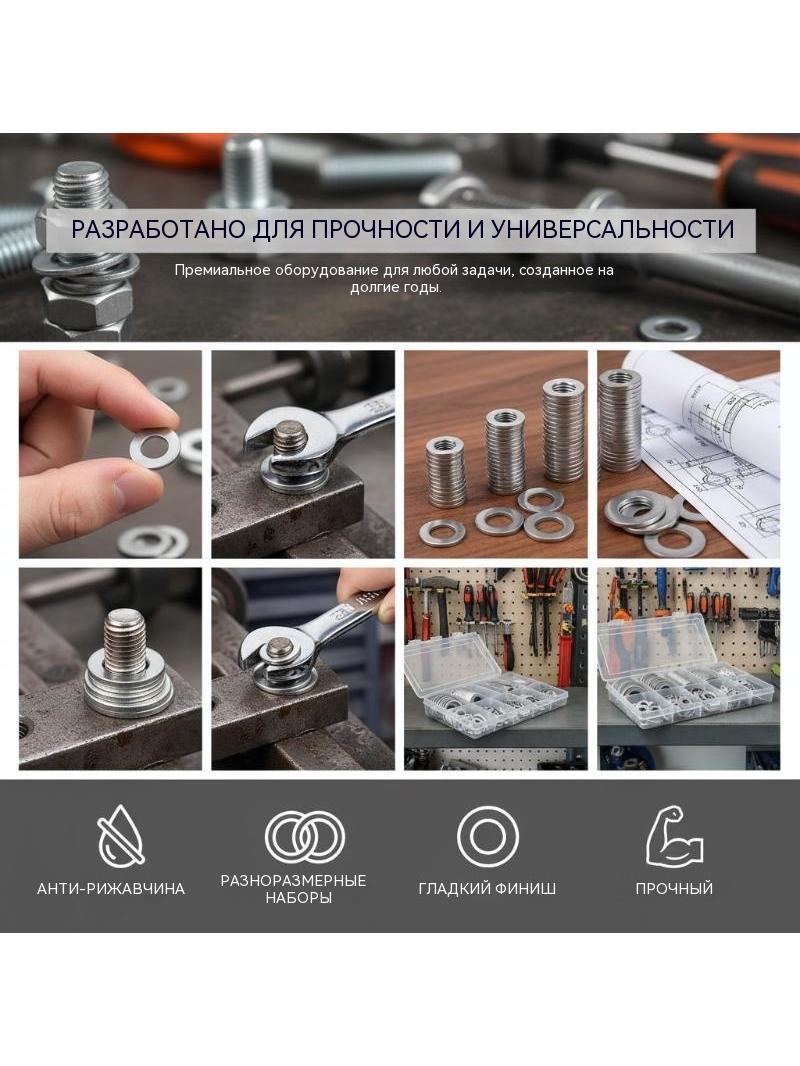 РАЗРАБОТАНО ДЛЯ ПРОЧНОСТИ И УНИВЕРСАЛЬНОСТИ

Премиальное оборудование для любой задачи, созданное на долгие годы.

АНТИ-РИЖАВЧИНА

РАЗНОРАЗМЕРНЫЕ НАБОРЫ

ГЛАДКИЙ ФИНИШ

ПРОЧНЫЙ